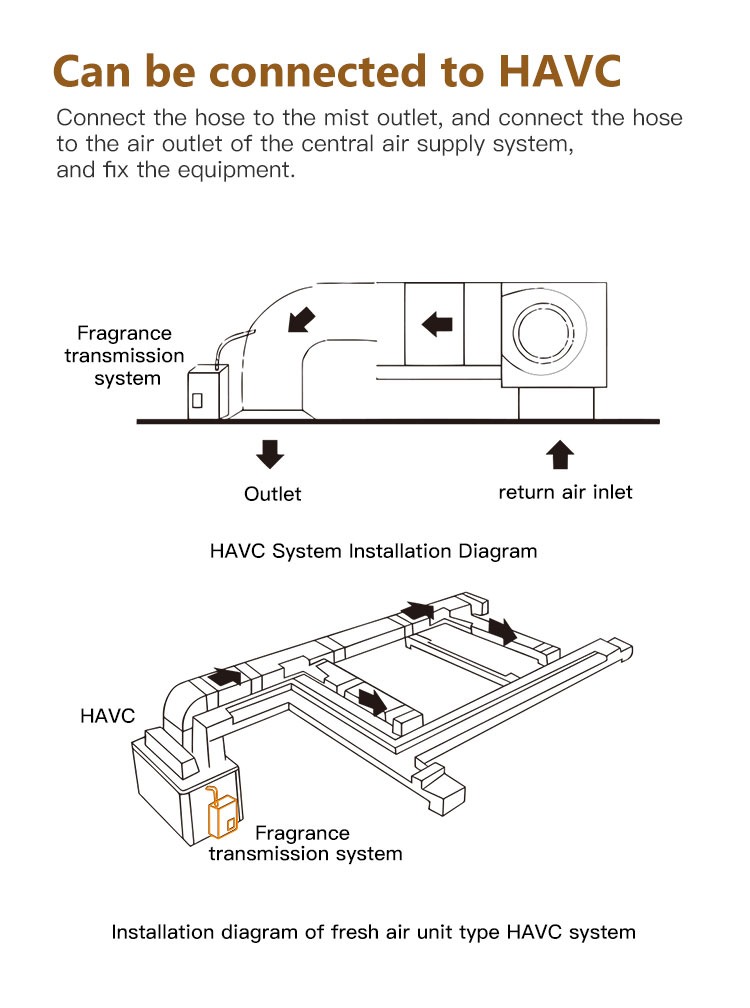 Can be connected to HAVC

Connect the hose to the mist outlet, and connect the hose to the air outlet of the central air supply system, and fix the equipment.

Fragrance transmission system

Outlet

return air inlet

HAVC System Installation Diagram

HAVC

Fragrance transmission system

Installation diagram of fresh air unit type HAVC system